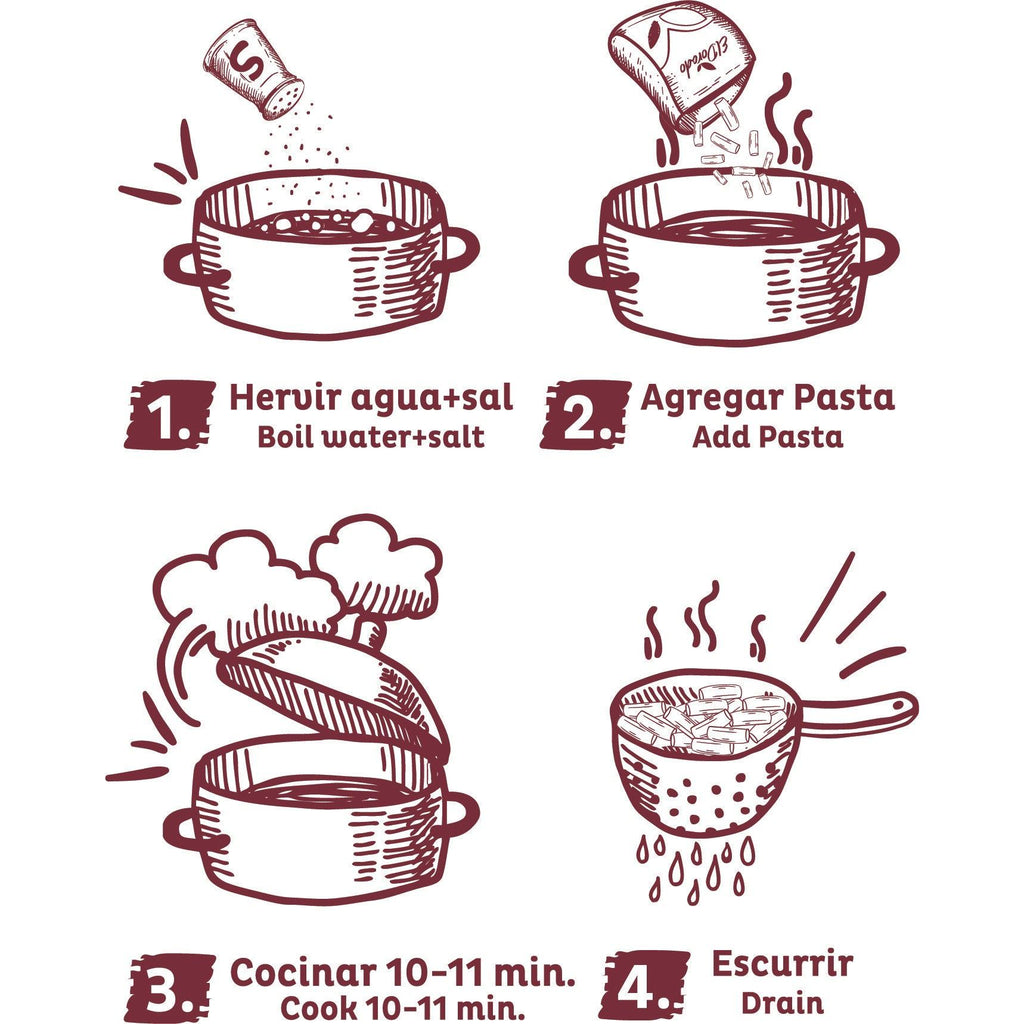 S

El Dorado

1. Hervir agua+sal
Boil water+salt

2. Agregar Pasta
Add Pasta

3. Cocinar 10-11 min.
Cook 10-11 min.

4. Escurrir
Drain