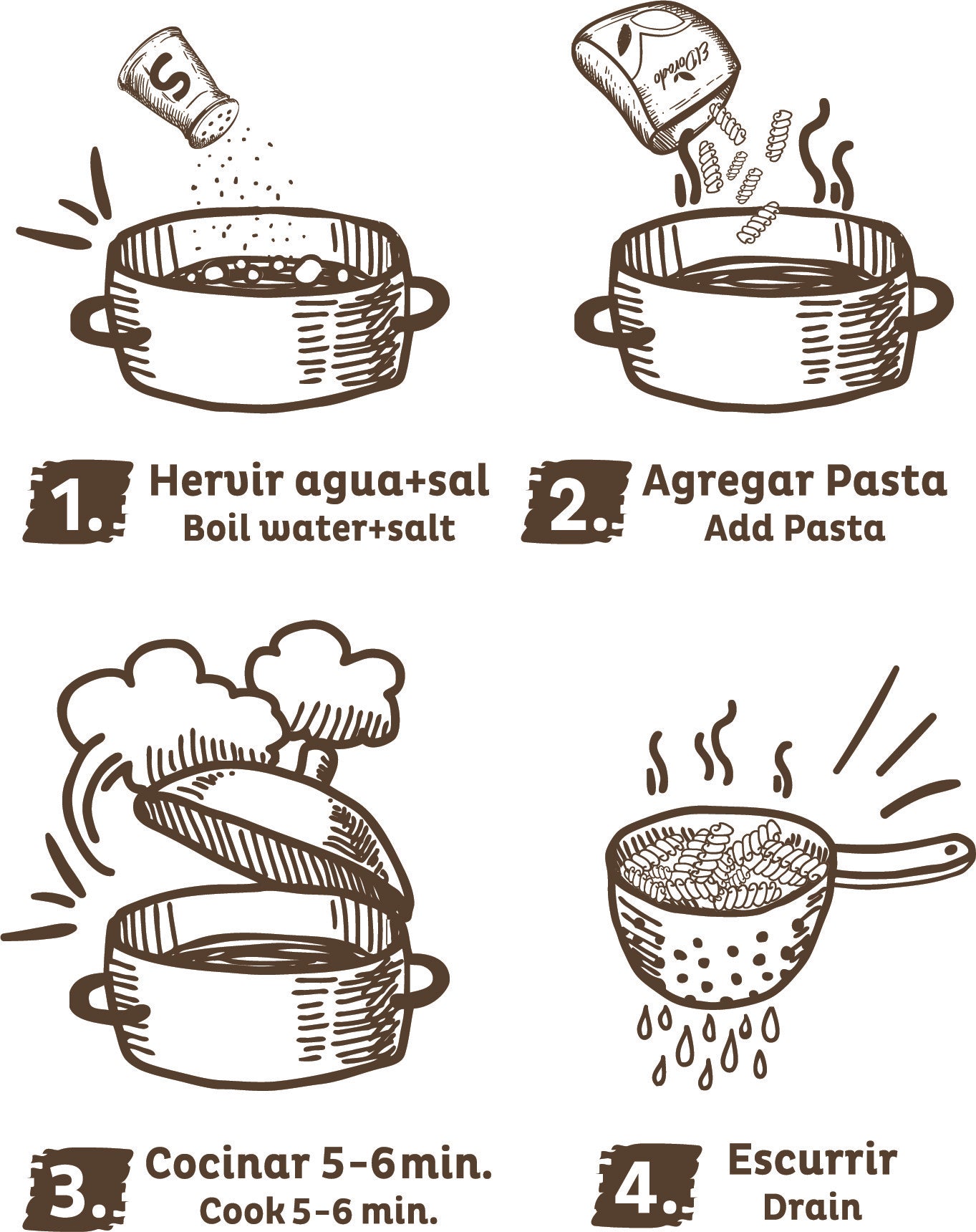 S

elDorado

1. Hervir agua+sal
Boil water+salt

2. Agregar Pasta
Add Pasta

3. Cocinar 5-6 min.
Cook 5-6 min.

4. Escurrir
Drain