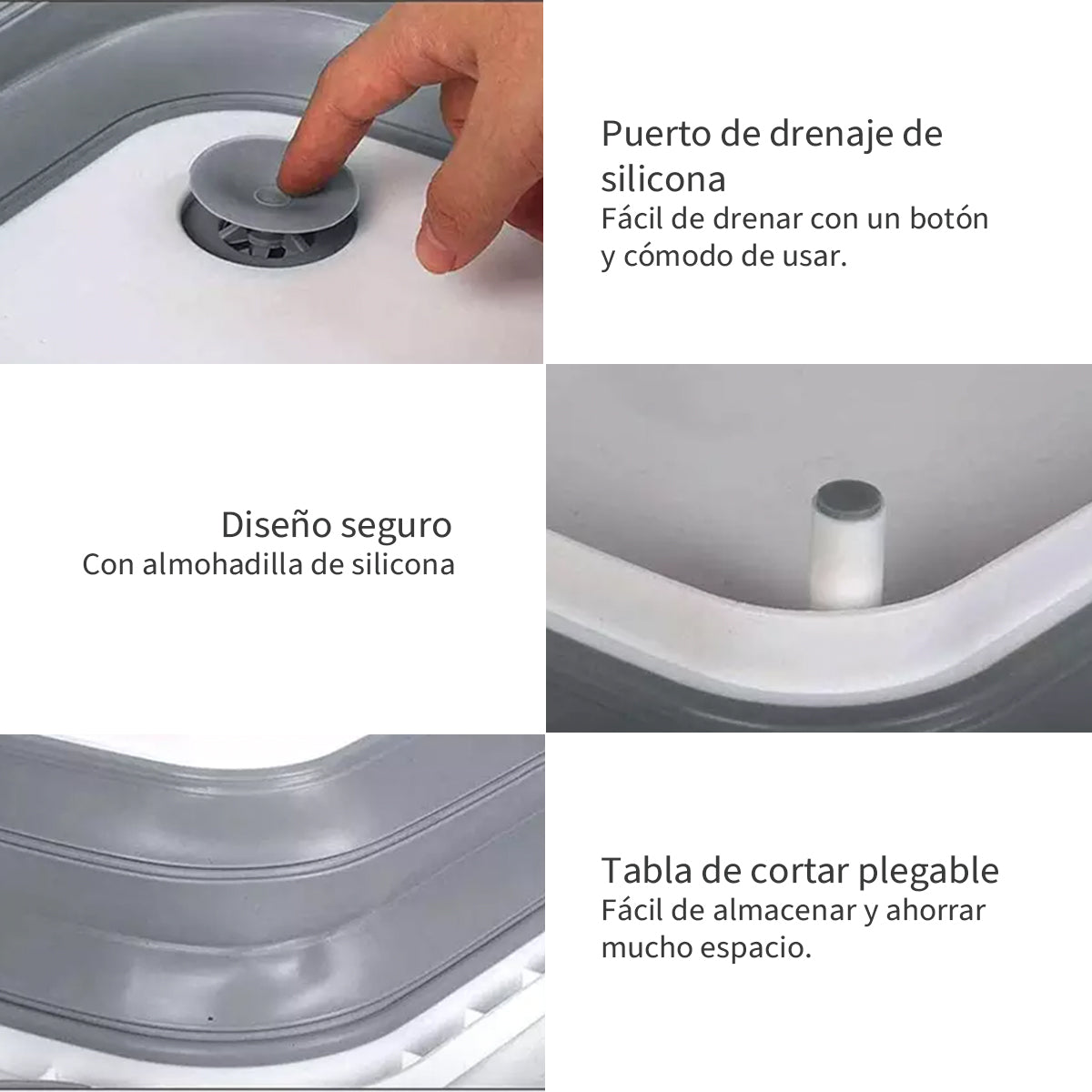 Puerto de drenaje de silicona
Fácil de drenar con un botón y cómodo de usar.

Diseño seguro
Con almohadilla de silicona

Tabla de cortar plegable
Fácil de almacenar y ahorrar mucho espacio.