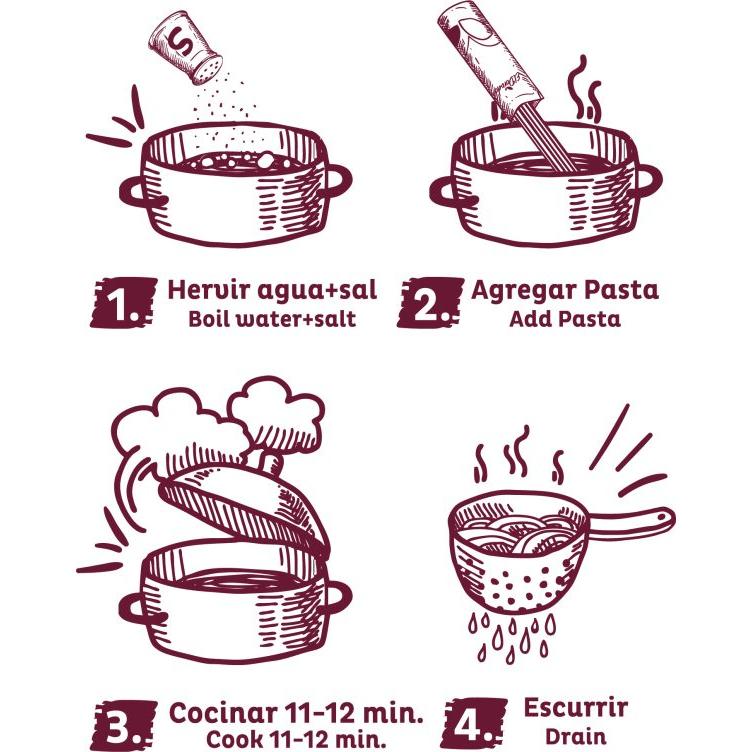 S

1. Hervir agua+sal
Boil water+salt

2. Agregar Pasta
Add Pasta

3. Cocinar 11-12 min.
Cook 11-12 min.

4. Escurrir
Drain