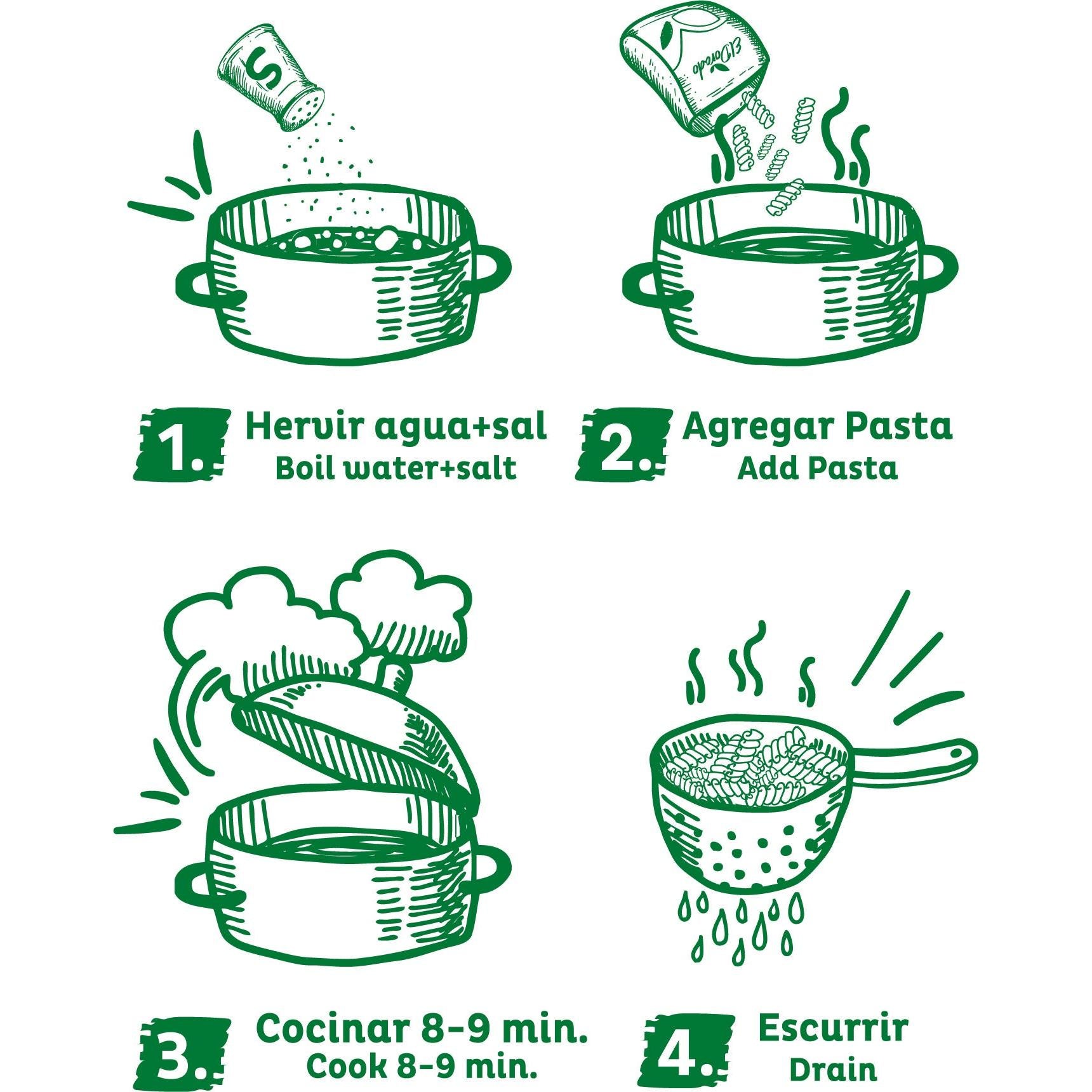 S

El Dorado

1. Hervir agua+sal
Boil water+salt

2. Agregar Pasta
Add Pasta

3. Cocinar 8-9 min.
Cook 8-9 min.

4. Escurrir
Drain