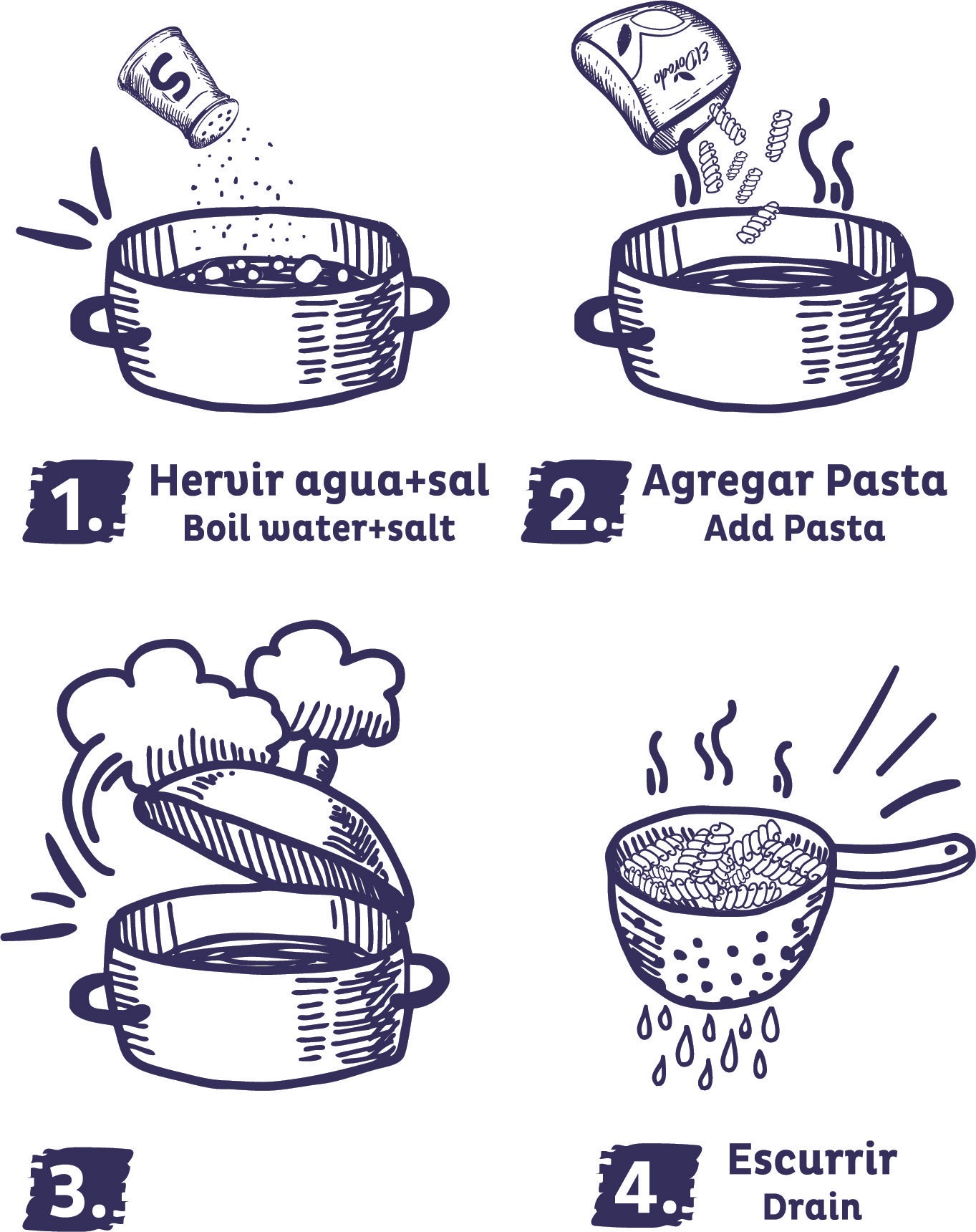 S

El Dorado

1. Hervir agua+sal
Boil water+salt

2. Agregar Pasta
Add Pasta

3.

4. Escurrir
Drain