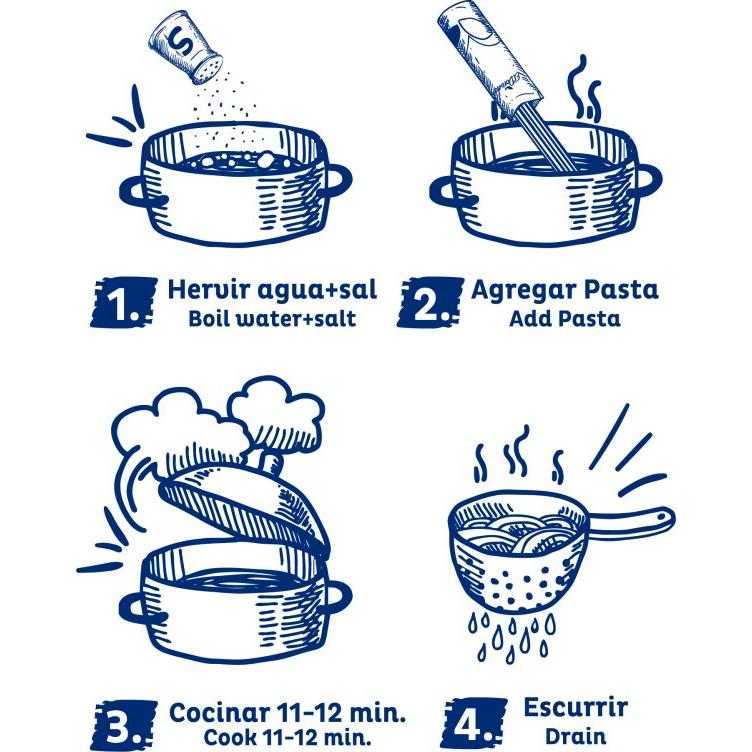 S

1. Hervir agua+sal
Boil water+salt

2. Agregar Pasta
Add Pasta

3. Cocinar 11-12 min.
Cook 11-12 min.

4. Escurrir
Drain