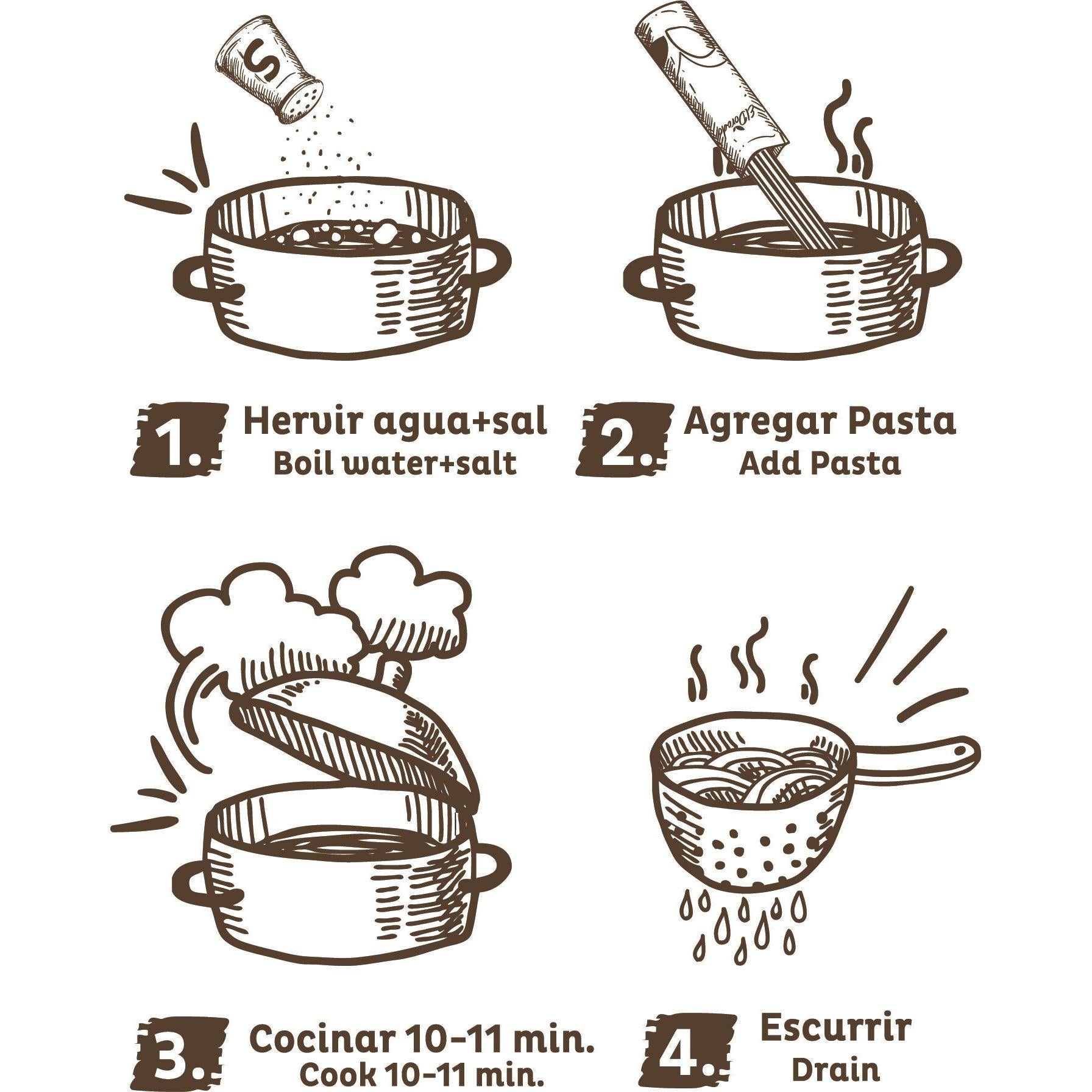 S

El Dorado

1. Hervir agua+sal
Boil water+salt

2. Agregar Pasta
Add Pasta

3. Cocinar 10-11 min.
Cook 10-11 min.

4. Escurrir
Drain